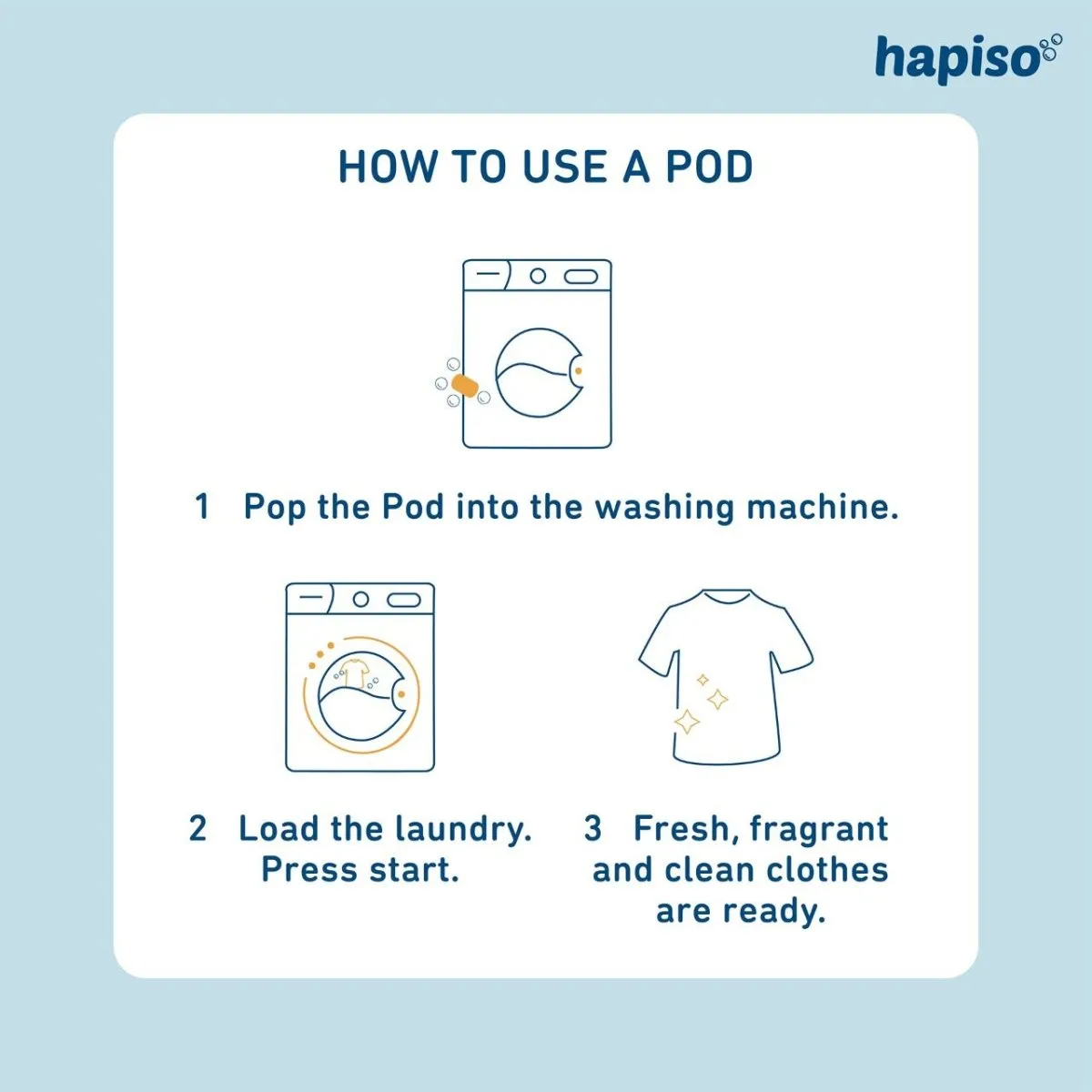 hapiso

HOW TO USE A POD

1 Pop the Pod into the washing machine.

2 Load the laundry. Press start.

3 Fresh, fragrant and clean clothes are ready.